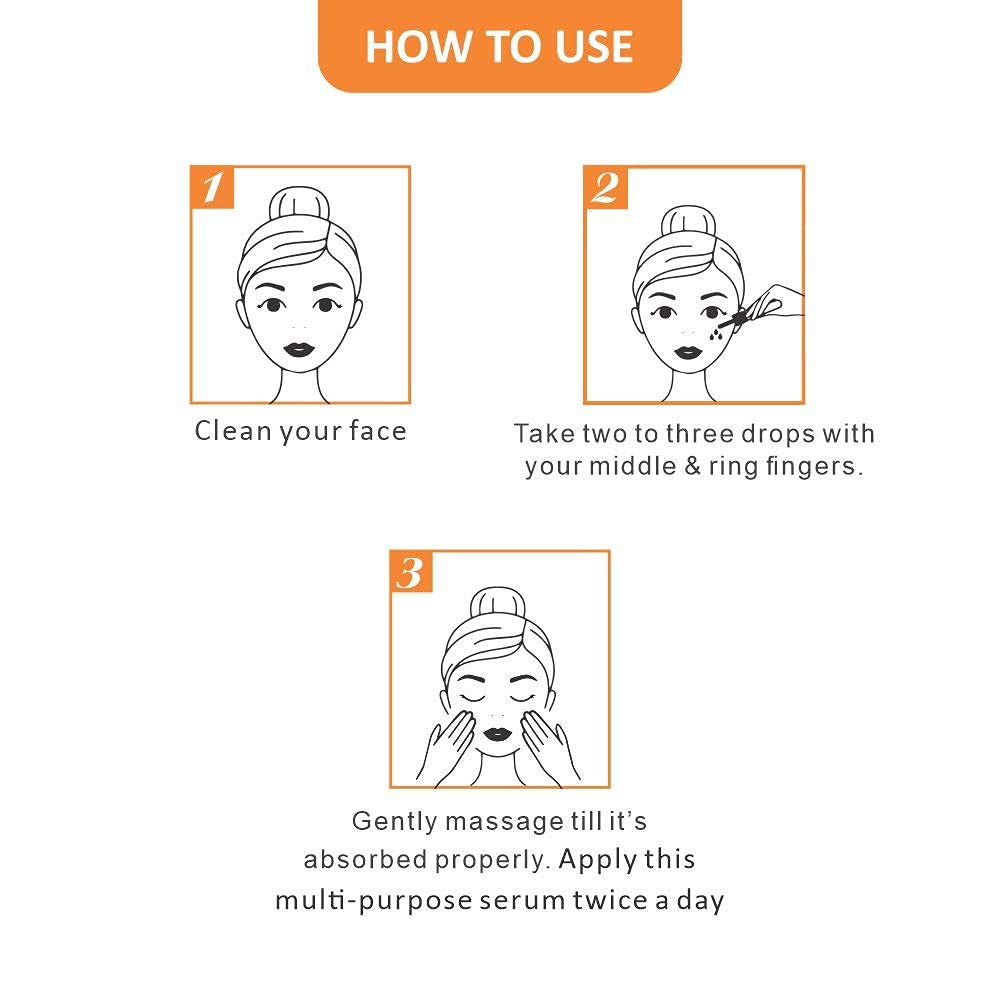 HOW TO USE

1

Clean your face

2

Take two to three drops with your middle & ring fingers.

3

Gently massage till it's absorbed properly. Apply this multi-purpose serum twice a day